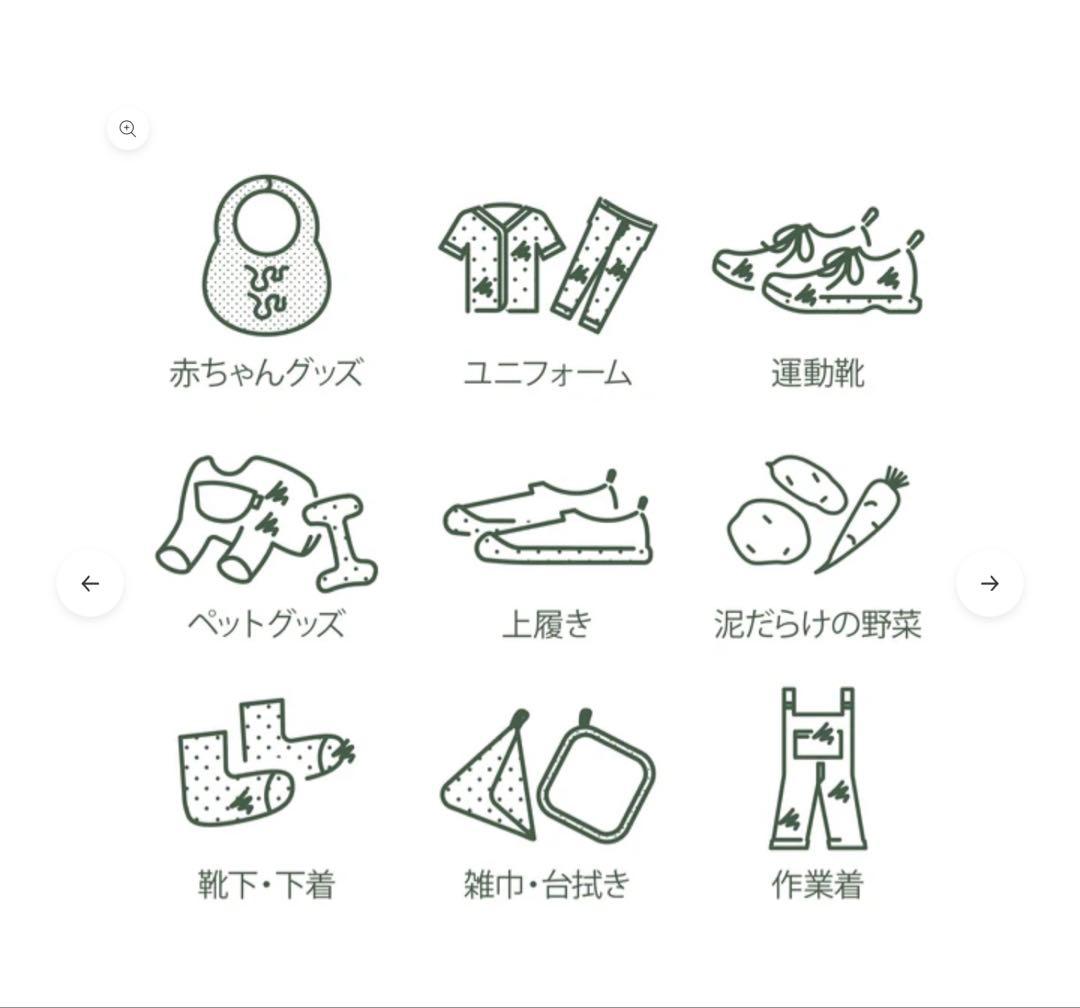 赤ちゃんグッズ

ユニフォーム

運動靴

ペットグッズ

上履き

泥だらけの野菜

靴下・下着

雑巾・台拭き

作業着