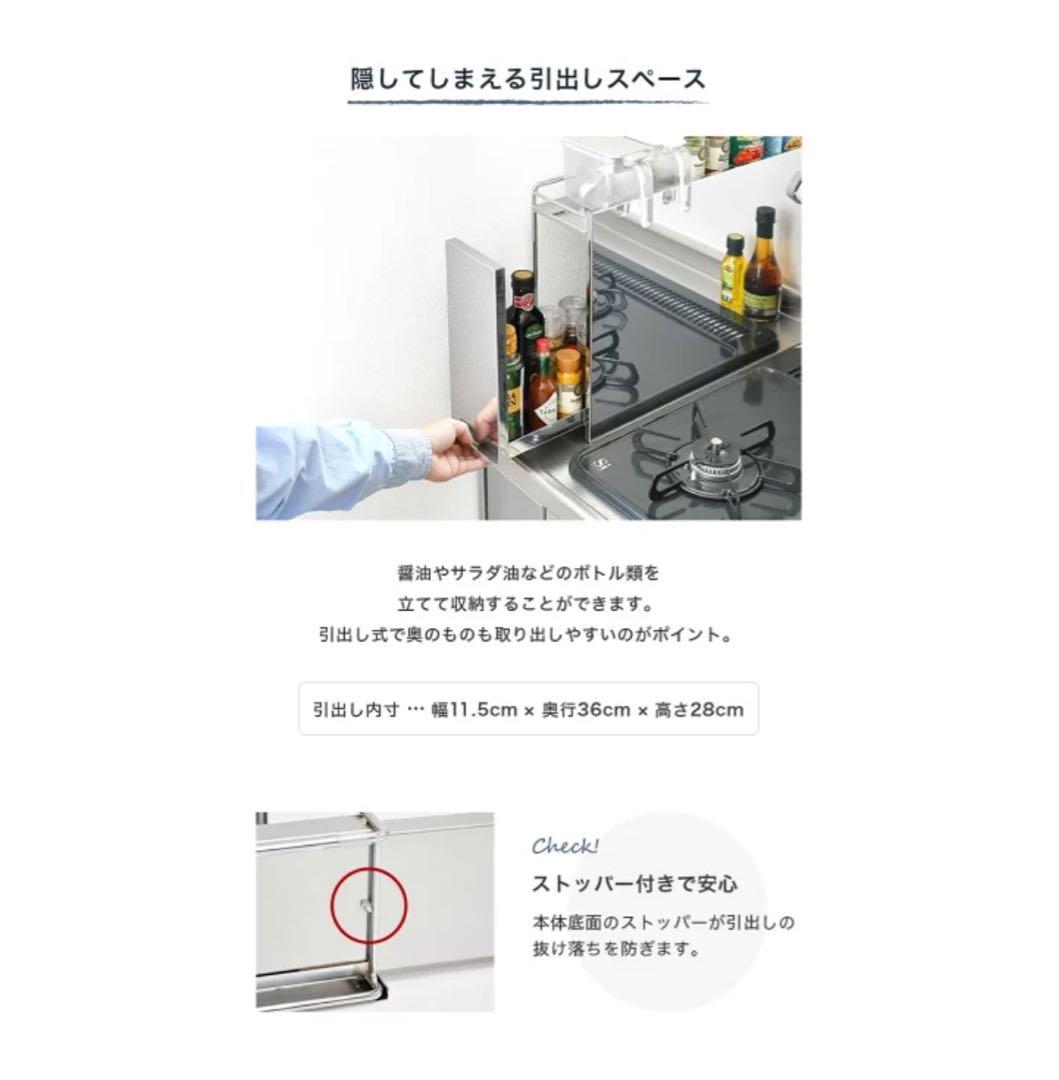 隠してしまえる引出しスペース

醤油やサラダ油などのボトル類を
立てて収納することができます。
引出し式で奥のものも取り出しやすいのがポイント。

引出し内寸 … 幅11.5cm × 奥行36cm × 高さ28cm

Check!

ストッパー付きで安心

本体底面のストッパーが引出しの抜け落ちを防ぎます。