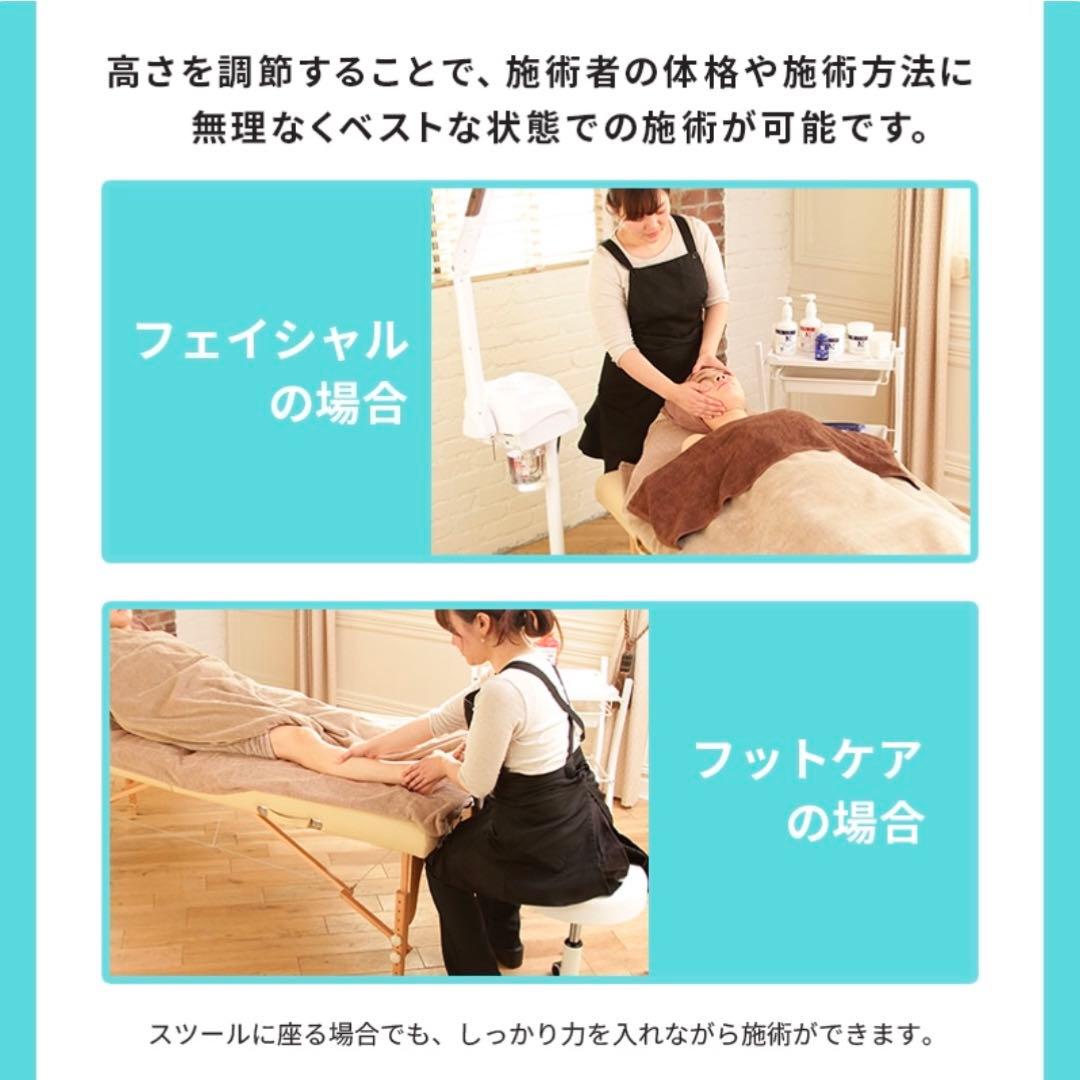 高さを調節することで、施術者の体格や施術方法に無理なくベストな状態での施術が可能です。

フェイシャルの場合

フットケアの場合

スツールに座る場合でも、しっかり力を入れながら施術ができます。