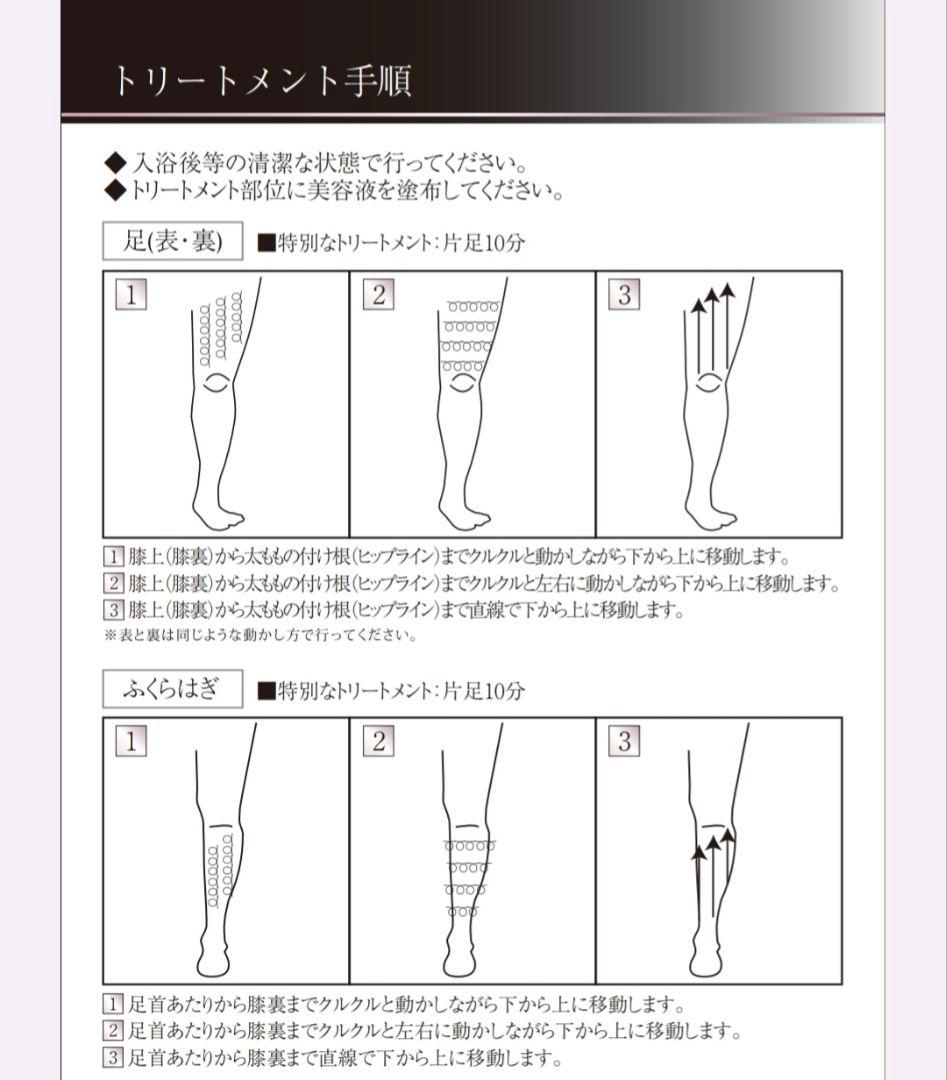 トリートメント手順

◆入浴後等の清潔な状態で行ってください。
◆トリートメント部位に美容液を塗布してください。

足(表・裏) ■特別なトリートメント：片足10分

1 2 3

1 膝上(膝裏)から太ももの付け根(ヒップライン)までクルクルと動かしながら下から上に移動します。
2 膝上(膝裏)から太ももの付け根(ヒップライン)までクルクルと左右に動かしながら下から上に移動します。
3 膝上(膝裏)から太ももの付け根(ヒップライン)まで直線で下から上に移動します。
※表と裏は同じような動かし方で行ってください。

ふくらはぎ ■特別なトリートメント：片足10分

1 2 3

1 足首あたりから膝裏までクルクルと動かしながら下から上に移動します。
2 足首あたりから膝裏までクルクルと左右に動かしながら下から上に移動します。
3 足首あたりから膝裏まで直線で下から上に移動します。