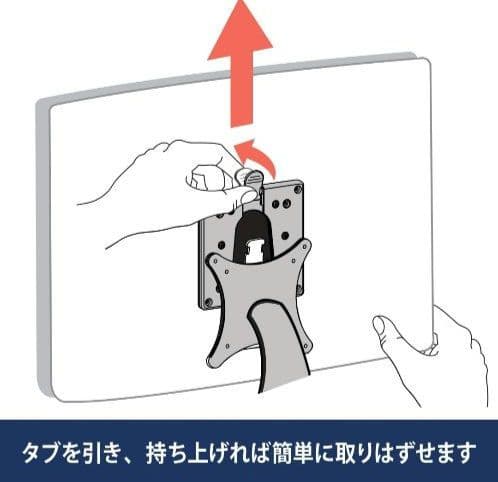 タブを引き、持ち上げれば簡単に取りはずせます