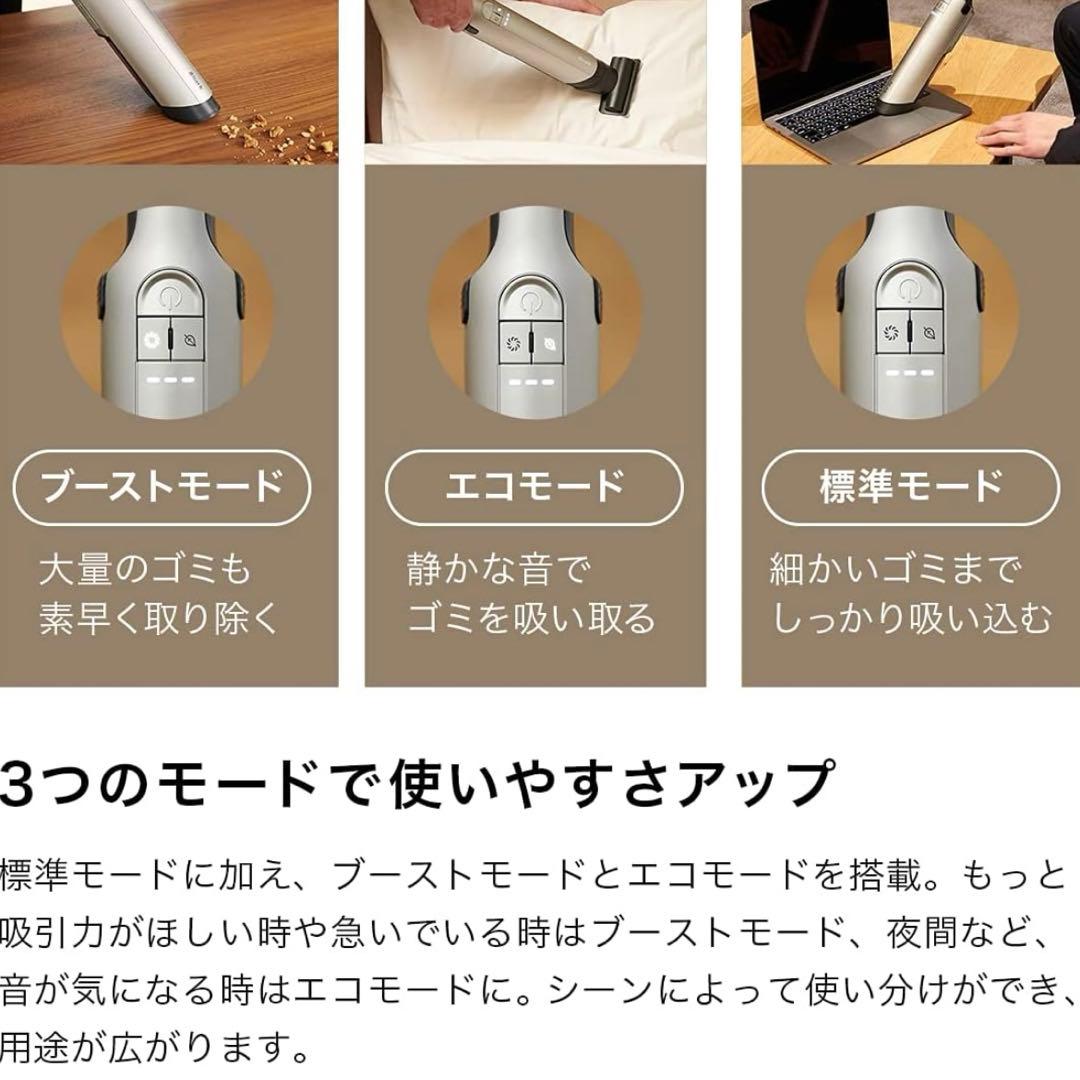 ブーストモード

大量のゴミも
素早く取り除く

エコモード

静かな音で
ゴミを吸い取る

標準モード

細かいゴミまで
しっかり吸い込む

3つのモードで使いやすさアップ

標準モードに加え、ブーストモードとエコモードを搭載。もっと吸引力がほしい時や急いでいる時はブーストモード、夜間など、音が気になる時はエコモードに。シーンによって使い分けができ、用途が広がります。