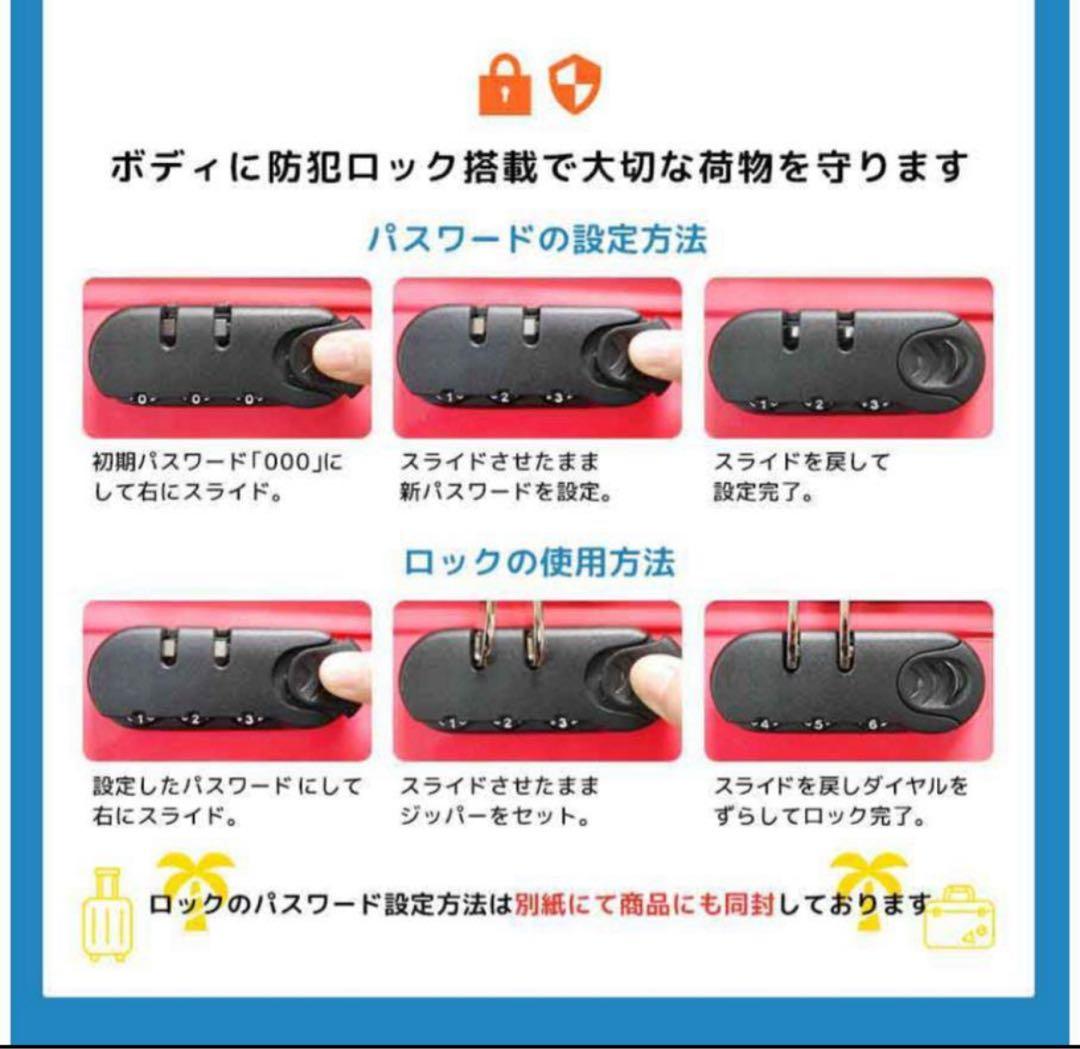 ボディに防犯ロック搭載で大切な荷物を守ります

パスワードの設定方法

0 0 0

1 2 3

1 2 3

初期パスワード「000」にして右にスライド。

スライドさせたまま新パスワードを設定。

スライドを戻して設定完了。

ロックの使用方法

1 2 3

1 2 3

4 5 6

設定したパスワードにして右にスライド。

スライドさせたままジッパーをセット。

スライドを戻しダイヤルをずらしてロック完了。

ロックのパスワード設定方法は別紙にて商品にも同封しております