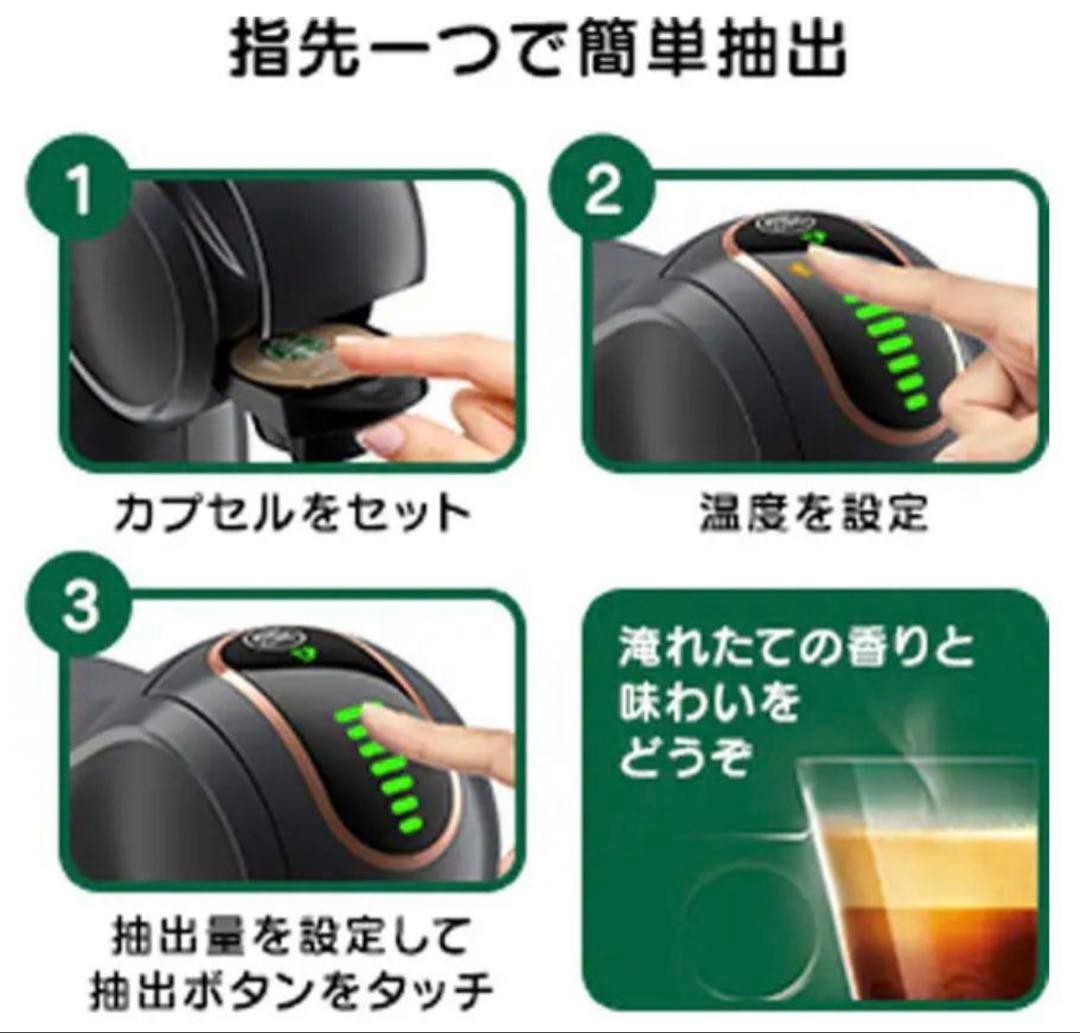 指先一つで簡単抽出

1

カプセルをセット

2

温度を設定

3

抽出量を設定して
抽出ボタンをタッチ

淹れたての香りと
味わいを
どうぞ