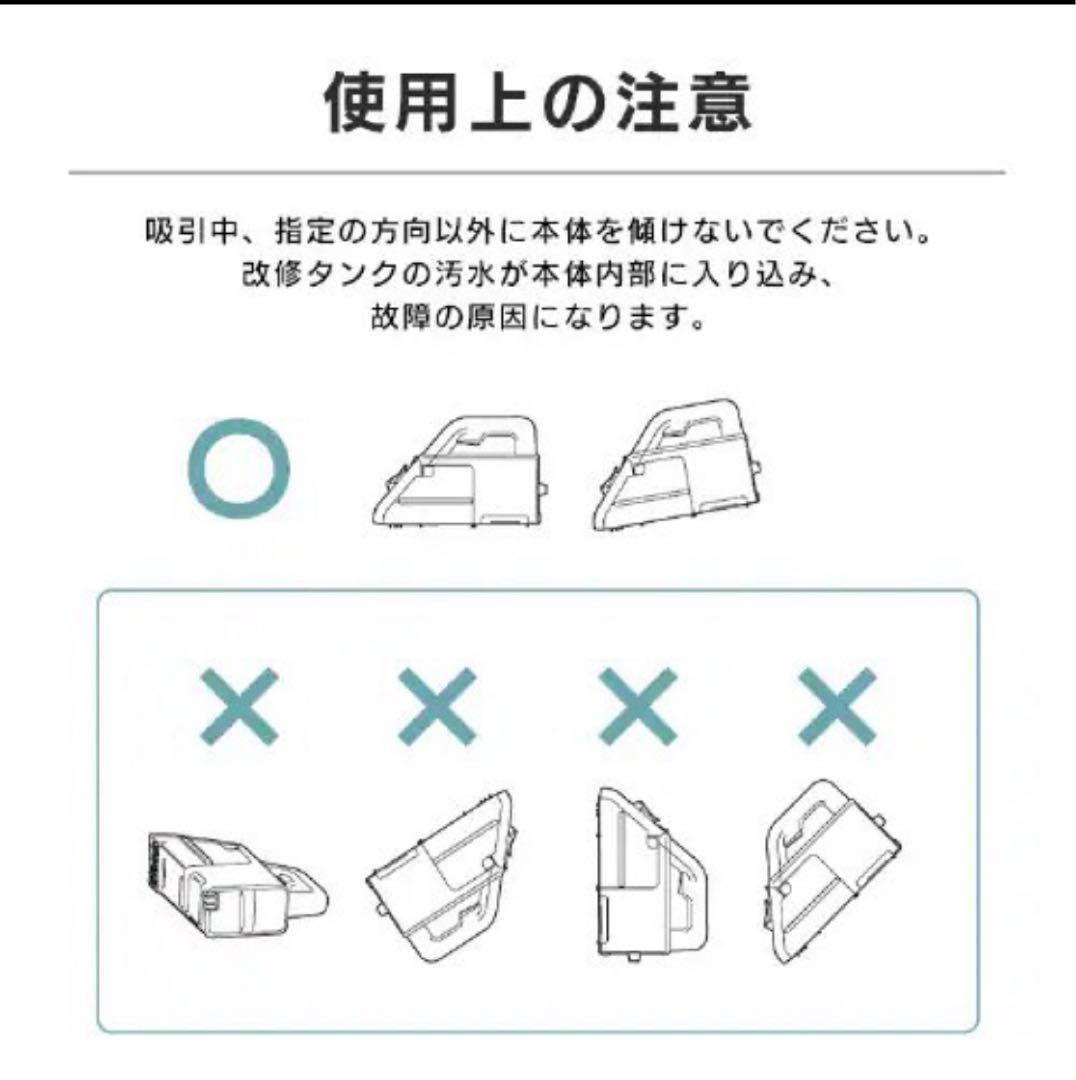 使用上の注意

吸引中、指定の方向以外に本体を傾けないでください。
改修タンクの汚水が本体内部に入り込み、
故障の原因になります。

○

×　×　×　×